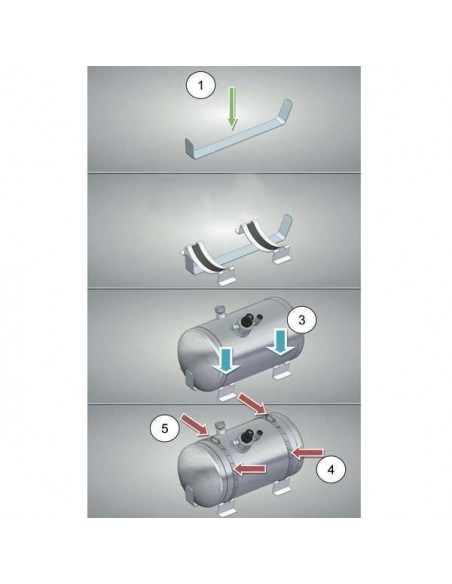 1

3

5

4